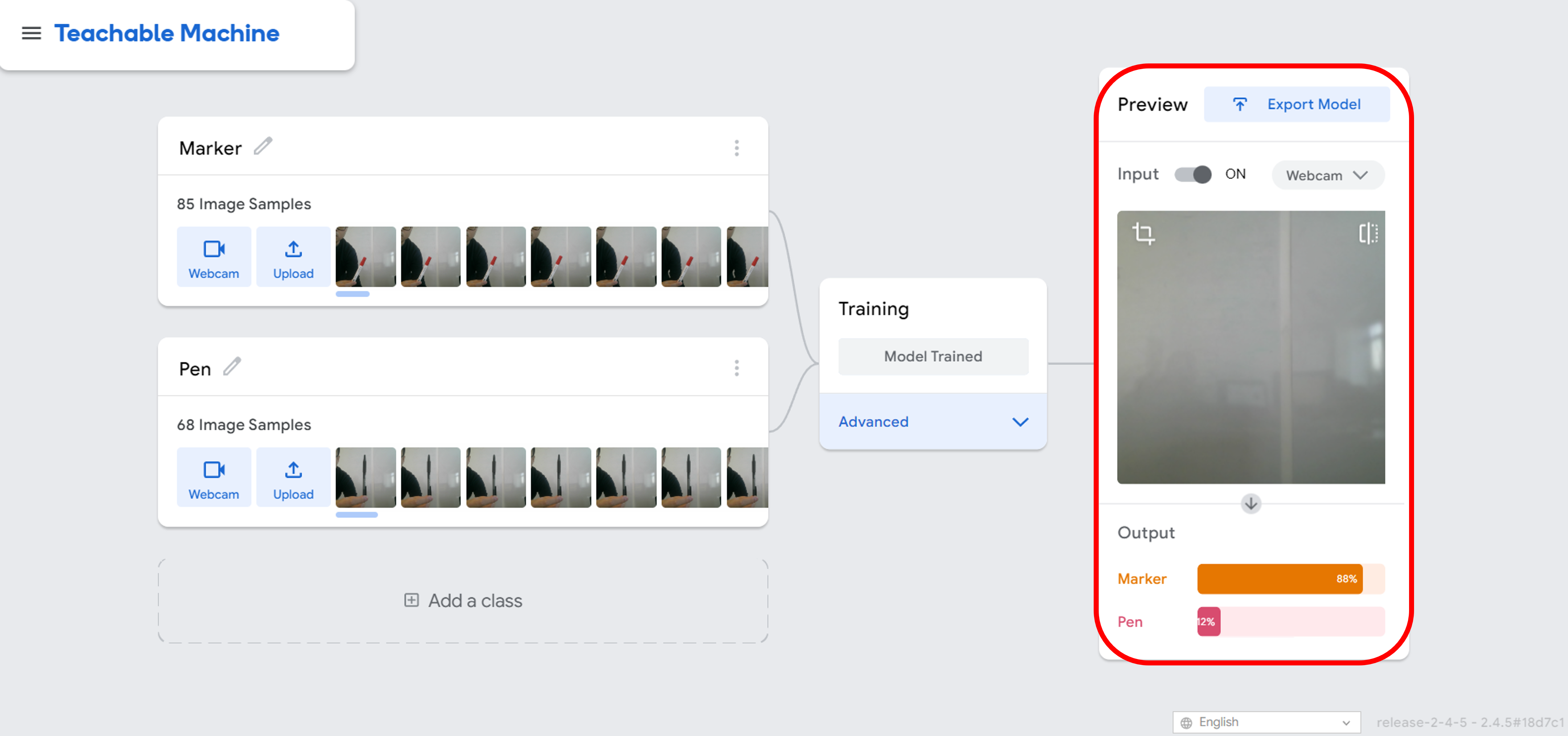 Teachable Machine

Marker

85 Image Samples

Webcam Upload

Pen

68 Image Samples

Webcam Upload

Add a class

Training

Model Trained

Advanced

Preview

Export Model

Input ON Webcam

Output

Marker 88%

Pen 12%

English

release-2-4-5 - 2.4.5#18d7c1